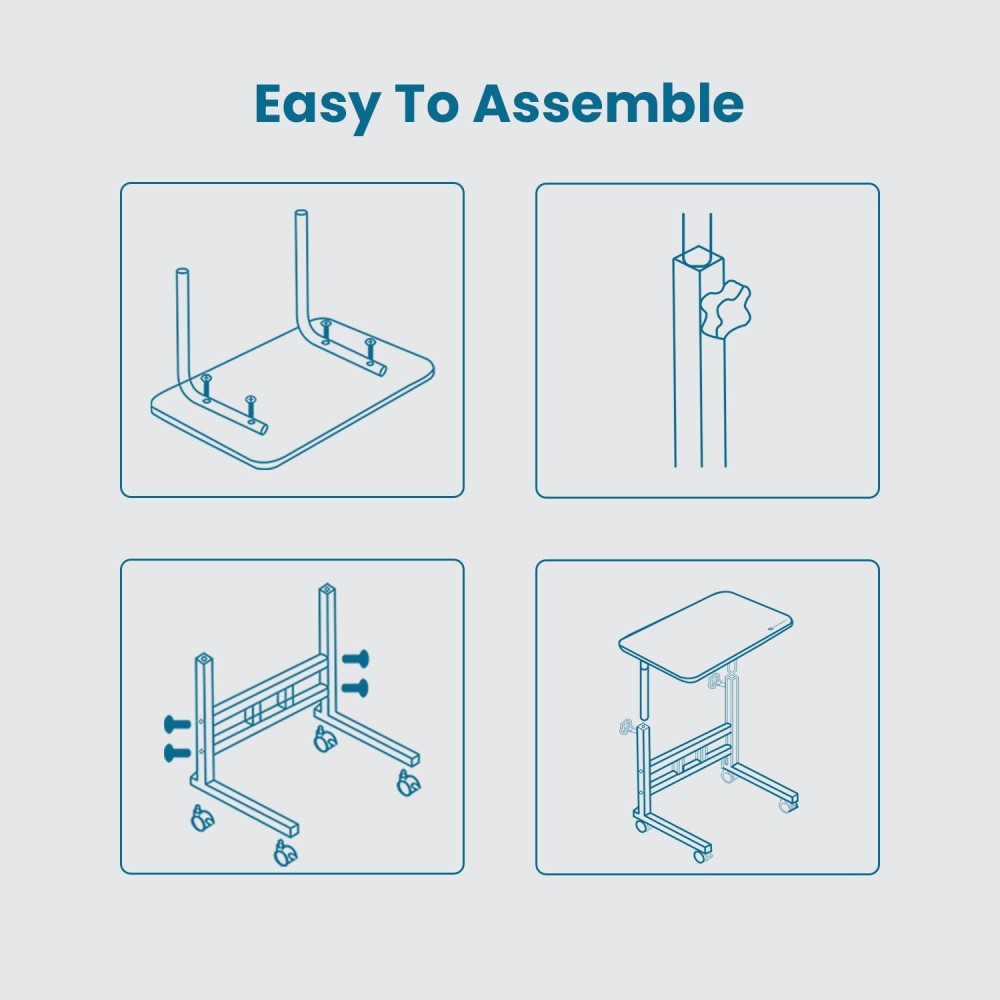 Easy To Assemble